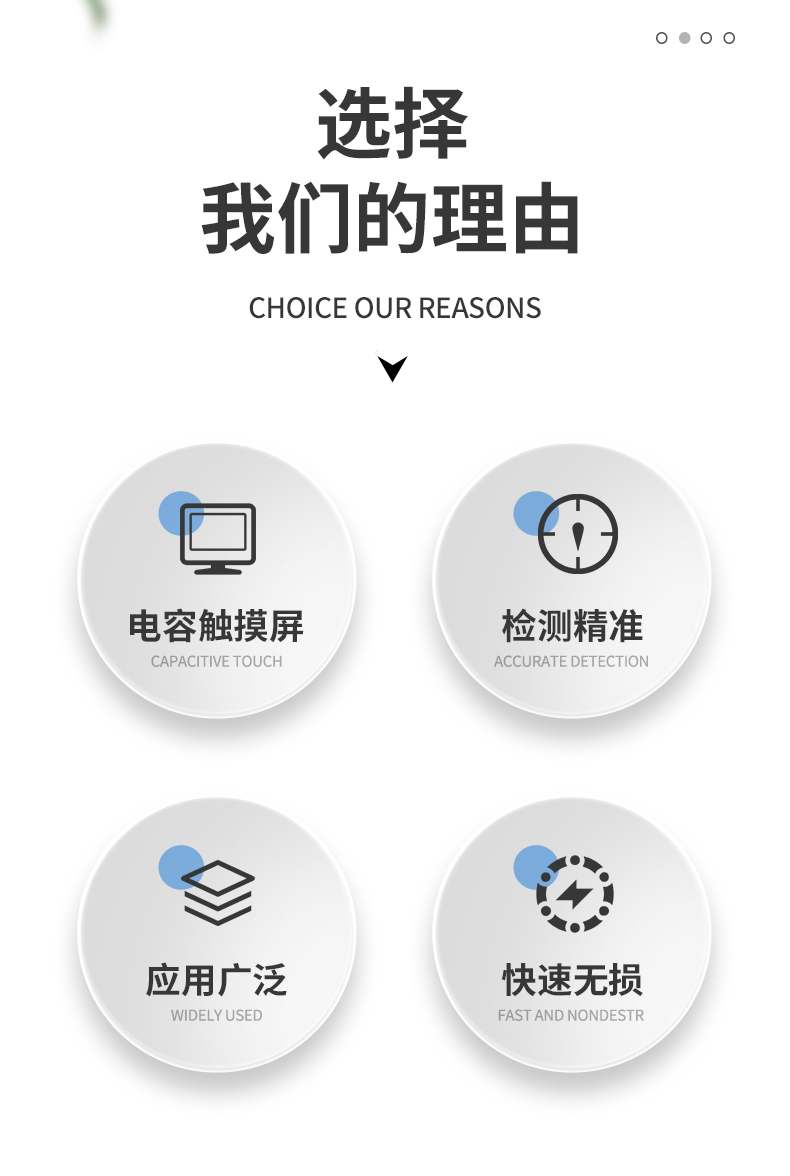 选择
我们的理由

CHOICE OUR REASONS

电容触摸屏
CAPACITIVE TOUCH

检测精准
ACCURATE DETECTION

应用广泛
WIDELY USED

快速无损
FAST AND NONDESTR